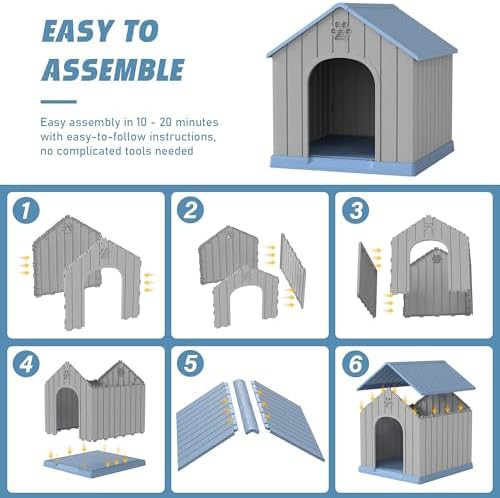 EASY TO ASSEMBLE

Easy assembly in 10 - 20 minutes with easy-to-follow instructions, no complicated tools needed

1

2

3

4

5

6